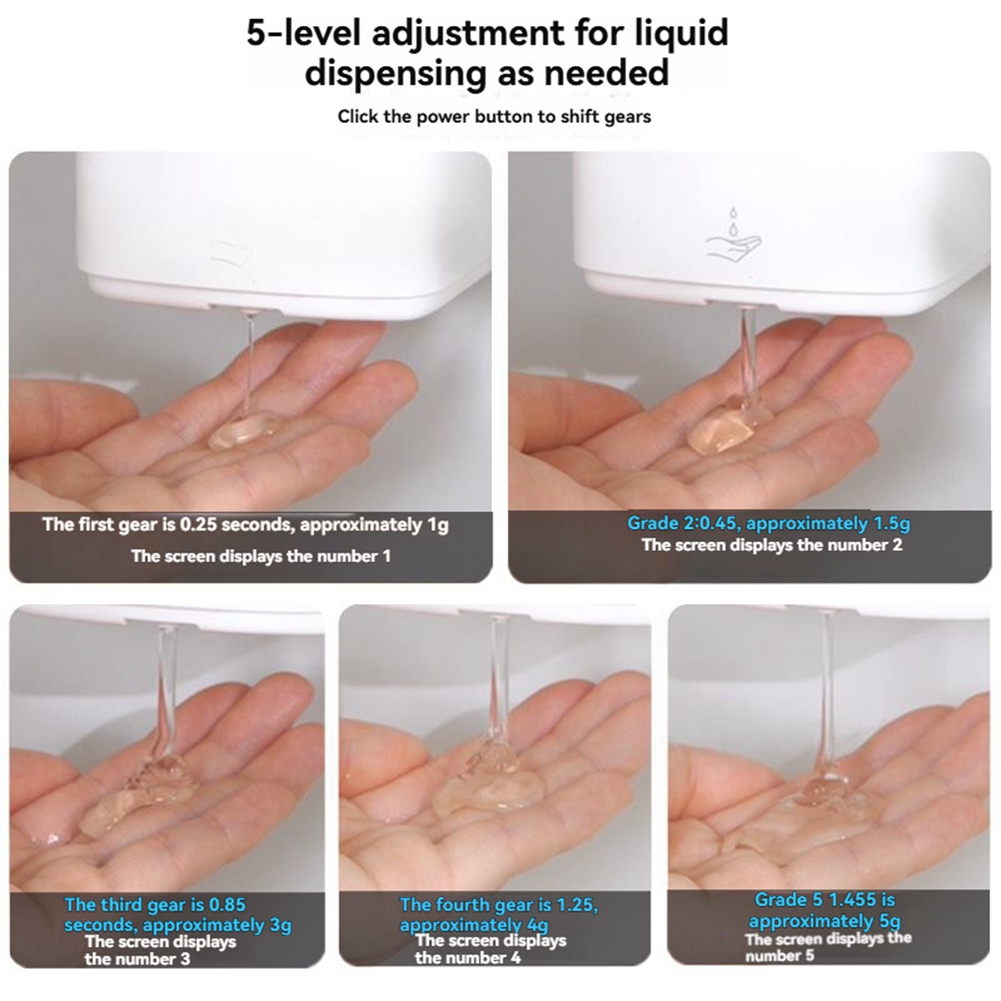 5-level adjustment for liquid dispensing as needed

Click the power button to shift gears

The first gear is 0.25 seconds, approximately 1g
The screen displays the number 1

Grade 2:0.45, approximately 1.5g
The screen displays the number 2

The third gear is 0.85 seconds, approximately 3g
The screen displays the number 3

The fourth gear is 1.25, approximately 4g
The screen displays the number 4

Grade 5 1.455 is approximately 5g
The screen displays the number 5